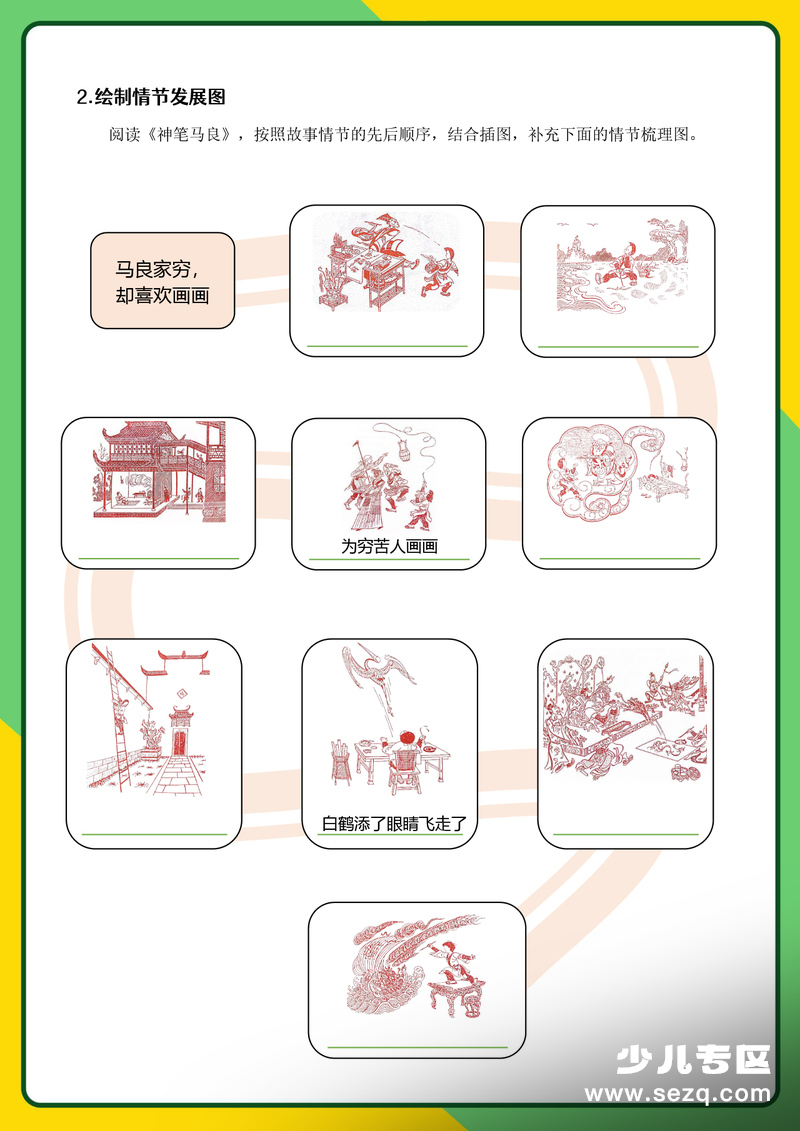 2.绘制情节发展图

阅读《神笔马良》，按照故事情节的先后顺序，结合插图，补充下面的情节梳理图。

马良家穷，却喜欢画画

为穷苦人画画

白鹤添了眼睛飞走了

少儿专区
www.sezq.com