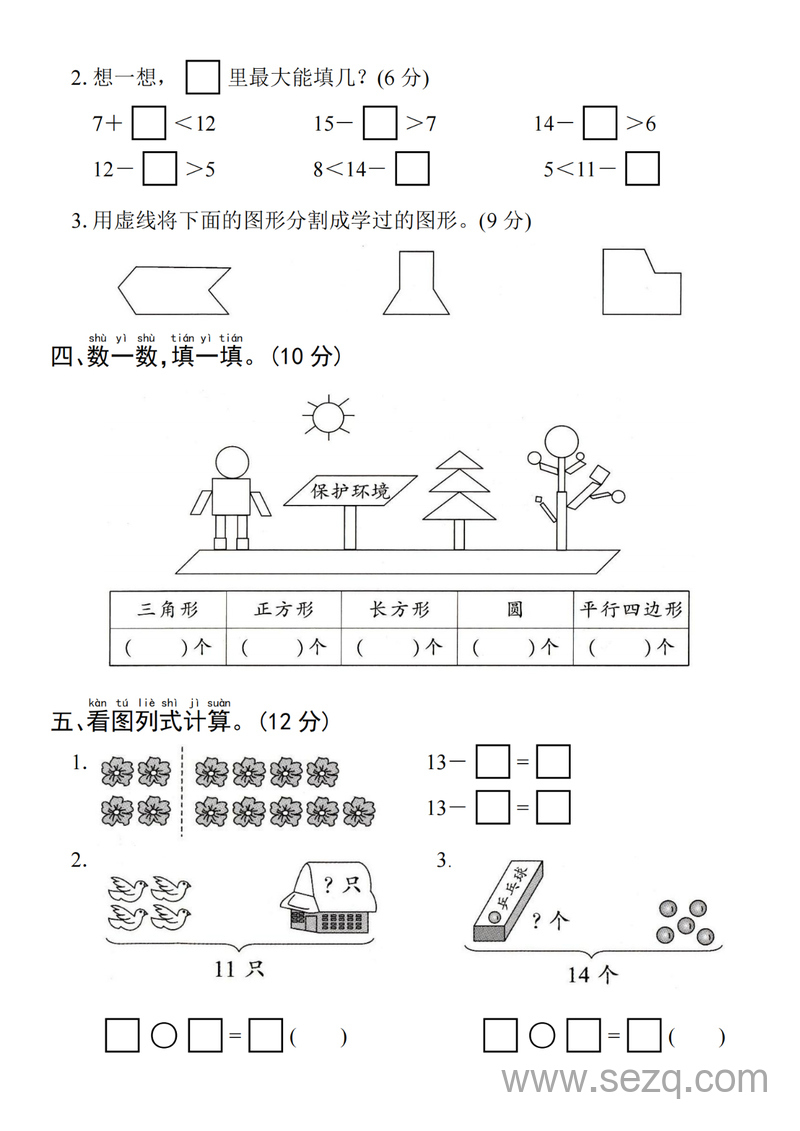 2. 想一想，$\square$ 里最大能填几？(6 分)

$7+\square<12$　　$15-\square>7$　　$14-\square>6$

$12-\square>5$　　$8<14-\square$　　$5<11-\square$

3. 用虚线将下面的图形分割成学过的图形。(9 分)

shù yì shù tián yì tián
四、数一数，填一填。(10 分)

保护环境

| 三角形 | 正方形 | 长方形 | 圆 | 平行四边形 |
|---|---|---|---|---|
| (　　)个 | (　　)个 | (　　)个 | (　　)个 | (　　)个 |

kàn tú liè shì jì suàn
五、看图列式计算。(12 分)

1.

$13-\square=\square$

$13-\square=\square$

2.

? 只

11 只

$\square\bigcirc\square=\square$(　　)

3.

乒乓球

? 个

14 个

$\square\bigcirc\square=\square$(　　)

www.sezq.com