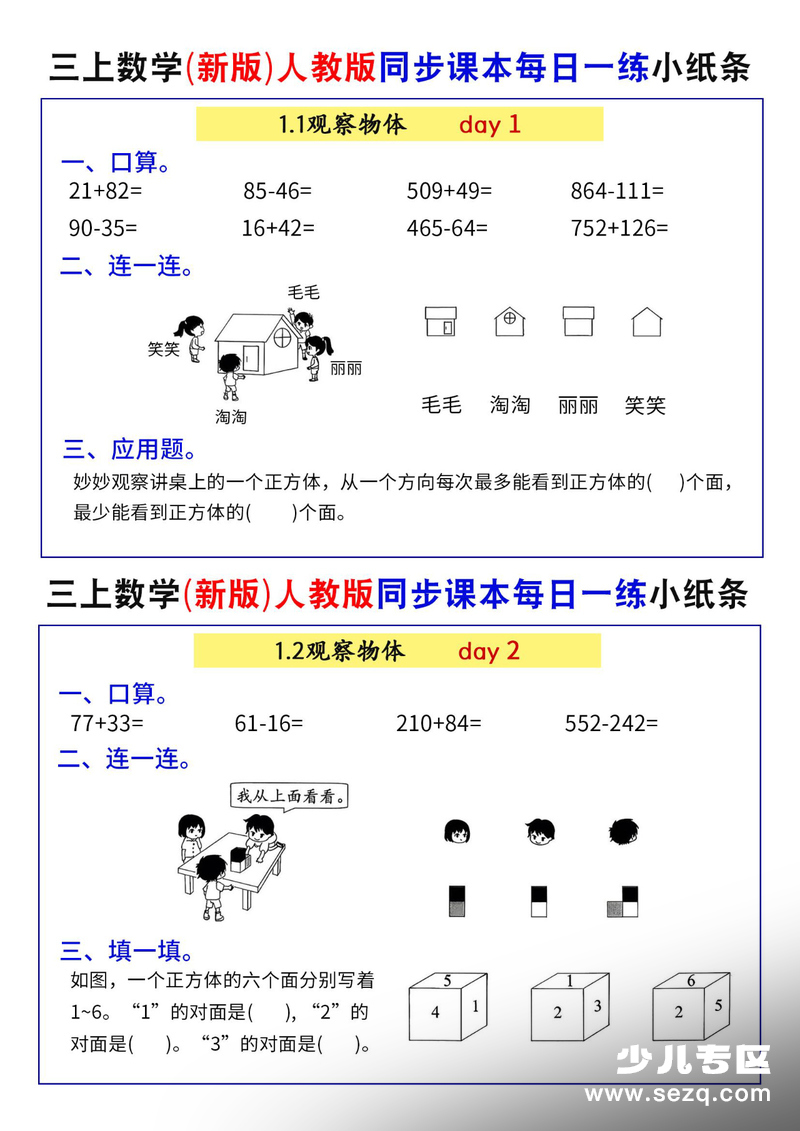 三上数学(新版)人教版同步课本每日一练小纸条

1.1观察物体 day 1

一、口算。

21+82= 85-46= 509+49= 864-111=

90-35= 16+42= 465-64= 752+126=

二、连一连。

毛毛

笑笑

丽丽

淘淘

毛毛 淘淘 丽丽 笑笑

三、应用题。

妙妙观察讲桌上的一个正方体，从一个方向每次最多能看到正方体的( )个面，最少能看到正方体的( )个面。

三上数学(新版)人教版同步课本每日一练小纸条

1.2观察物体 day 2

一、口算。

77+33= 61-16= 210+84= 552-242=

二、连一连。

我从上面看看。

三、填一填。

如图，一个正方体的六个面分别写着1~6。“1”的对面是( )，“2”的对面是( )。“3”的对面是( )。

5 4 1 1 2 3 6 2 5

少儿专区
www.sezq.com