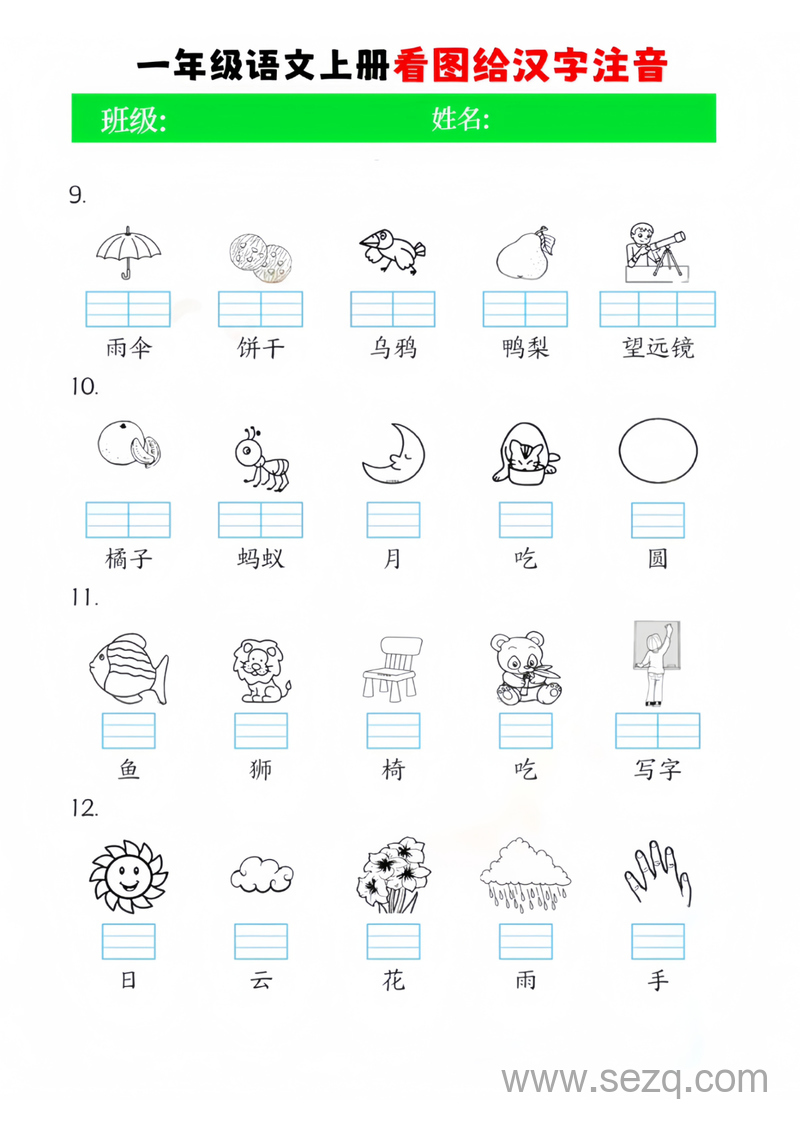 一年级语文上册看图给汉字注音

班级: 姓名:

9.

雨伞 饼干 乌鸦 鸭梨 望远镜

10.

橘子 蚂蚁 月 吃 圆

11.

鱼 狮 椅 吃 写字

12.

日 云 花 雨 手

www.sezq.com