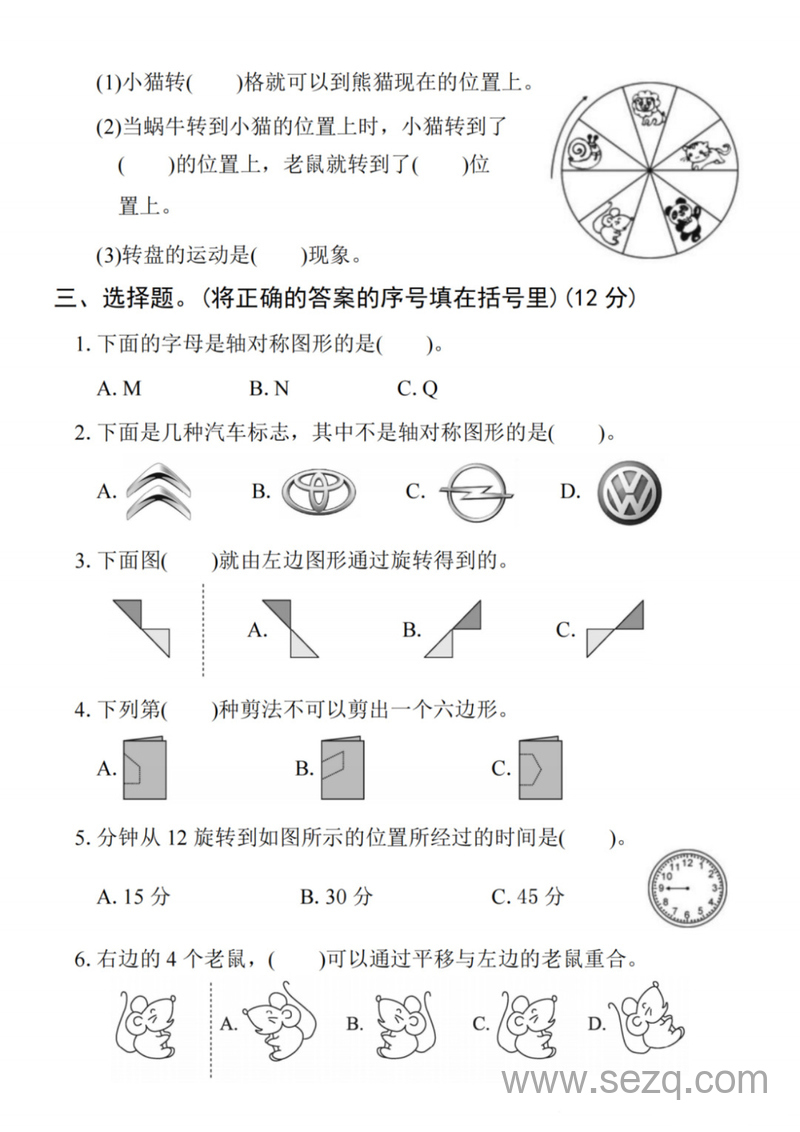 (1)小猫转(　　)格就可以到熊猫现在的位置上。

(2)当蜗牛转到小猫的位置上时，小猫转到了(　　)的位置上，老鼠就转到了(　　)位置上。

(3)转盘的运动是(　　)现象。

三、选择题。(将正确的答案的序号填在括号里)(12 分)

1. 下面的字母是轴对称图形的是(　　)。

A. M　　B. N　　C. Q

2. 下面是几种汽车标志，其中不是轴对称图形的是(　　)。

A.　　B.　　C.　　D.

3. 下面图(　　)就由左边图形通过旋转得到的。

A.　　B.　　C.

4. 下列第(　　)种剪法不可以剪出一个六边形。

A.　　B.　　C.

5. 分钟从 12 旋转到如图所示的位置所经过的时间是(　　)。

A. 15 分　　B. 30 分　　C. 45 分

12 1 2 3 4 5 6 7 8 9 10 11

6. 右边的 4 个老鼠，(　　)可以通过平移与左边的老鼠重合。

A.　　B.　　C.　　D.

www.sezq.com