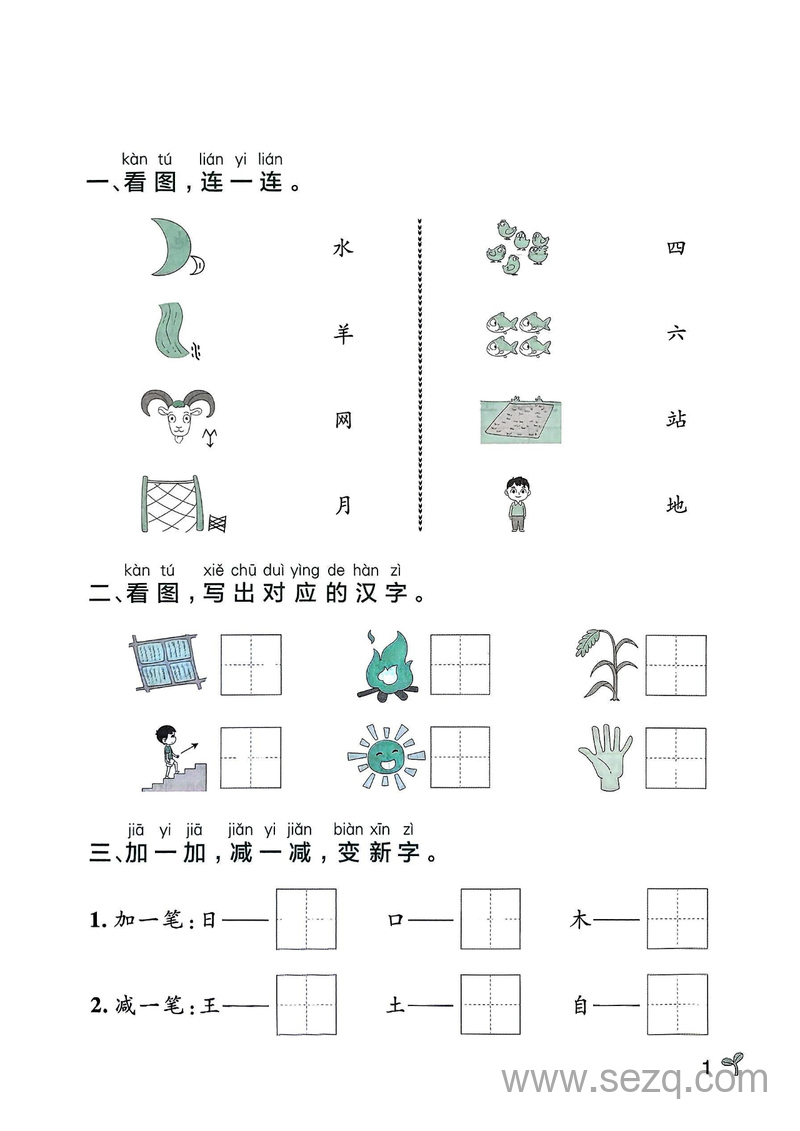 kàn tú lián yi lián
一、看图，连一连。

水

羊

网

月

四

六

站

地

kàn tú xiě chū duì yìng de hàn zì
二、看图，写出对应的汉字。

jiā yi jiā jiǎn yi jiǎn biàn xīn zì
三、加一加，减一减，变新字。

1. 加一笔：日—— 口—— 木——

2. 减一笔：王—— 土—— 自——

1

www.sezq.com