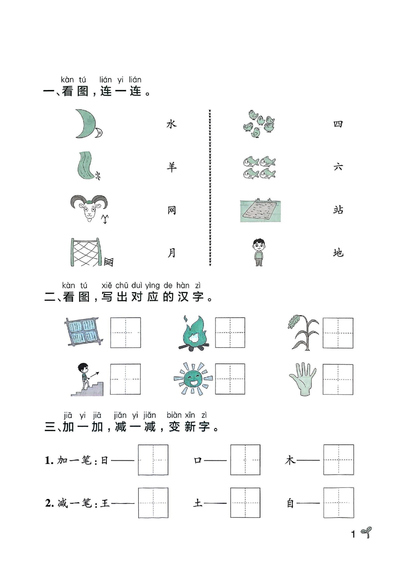 kàn tú lián yi lián
一、看图，连一连。

水
羊
网
月

四
六
站
地

kàn tú xiě chū duì yìng de hàn zì
二、看图，写出对应的汉字。

jiā yi jiā jiǎn yi jiǎn biàn xīn zì
三、加一加，减一减，变新字。

1. 加一笔：日—— 口—— 木——

2. 减一笔：王—— 土—— 自——

1