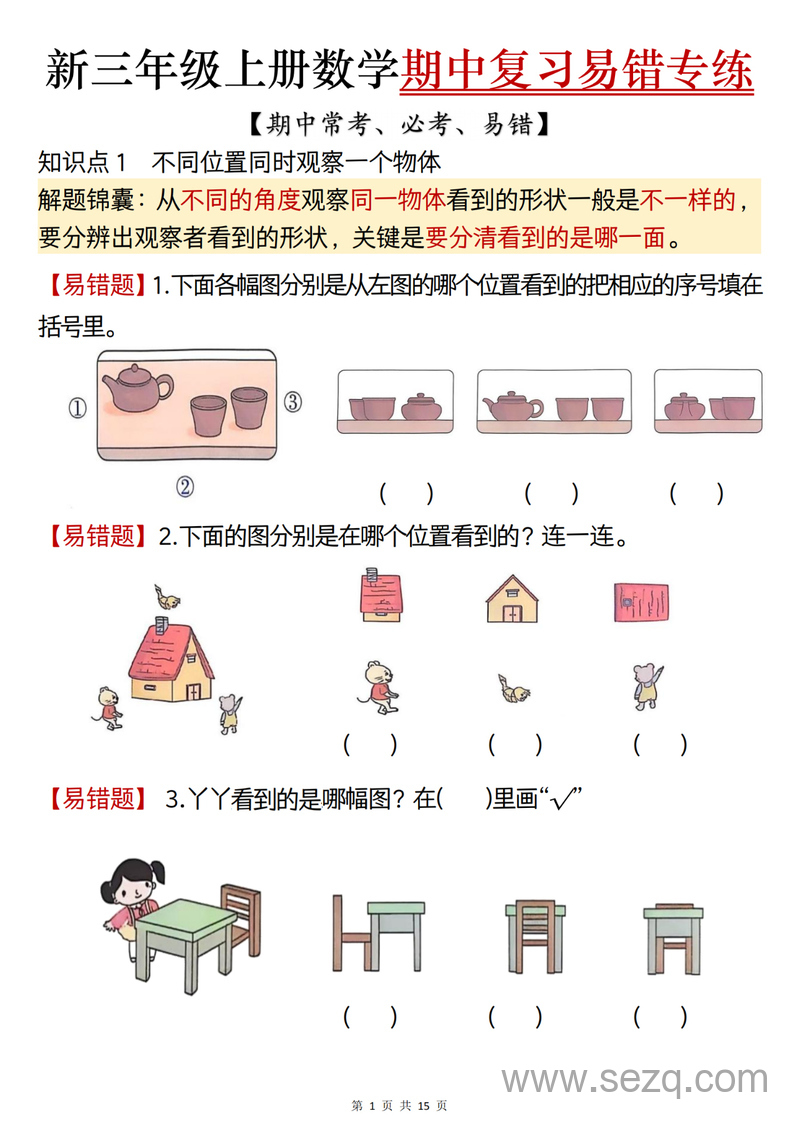 新三年级上册数学期中复习易错专练

【期中常考、必考、易错】

知识点 1　不同位置同时观察一个物体

解题锦囊：从不同的角度观察同一物体看到的形状一般是不一样的，要分辨出观察者看到的形状，关键是要分清看到的是哪一面。

【易错题】1.下面各幅图分别是从左图的哪个位置看到的把相应的序号填在括号里。

①　③

②

(　)　(　)　(　)

【易错题】2.下面的图分别是在哪个位置看到的？连一连。

(　)　(　)　(　)

【易错题】 3.丫丫看到的是哪幅图？在(　　)里画“√”

(　)　(　)　(　)

www.sezq.com

第 1 页 共 15 页