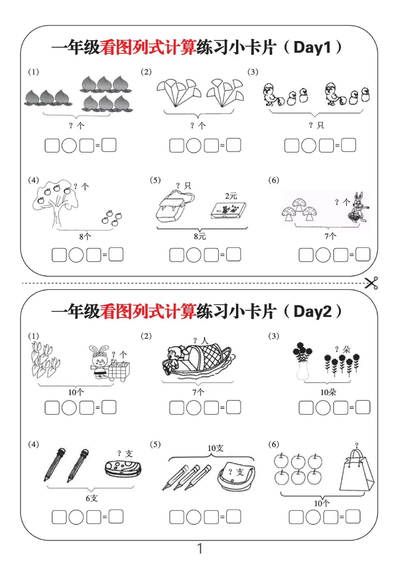 一年级看图列式计算练习小卡片（Day1）

(1)
？个
□○□=□

(2)
？个
□○□=□

(3)
？只
□○□=□

(4)
？个
8个
□○□=□

(5)
？只
2元
8元
□○□=□

(6)
？个
7个
□○□=□

一年级看图列式计算练习小卡片（Day2）

(1)
？个
10个
□○□=□

(2)
？人
7个
□○□=□

(3)
？朵
10朵
□○□=□

(4)
？支
6支
□○□=□

(5)
10支
？支
□○□=□

(6)
？
10个
□○□=□

1