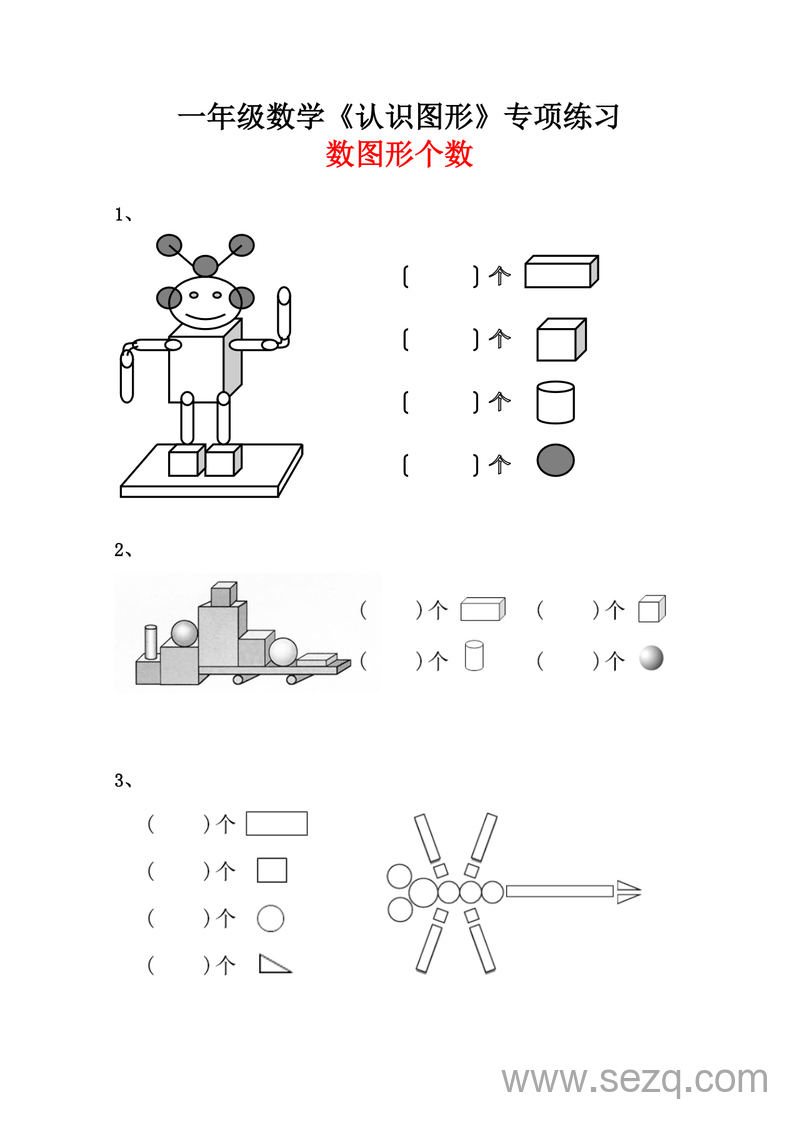 一年级数学《认识图形》专项练习
数图形个数

1、

（　　）个

（　　）个

（　　）个

（　　）个

2、

（　　）个　（　　）个

（　　）个　（　　）个

3、

（　　）个

（　　）个

（　　）个

（　　）个

www.sezq.com