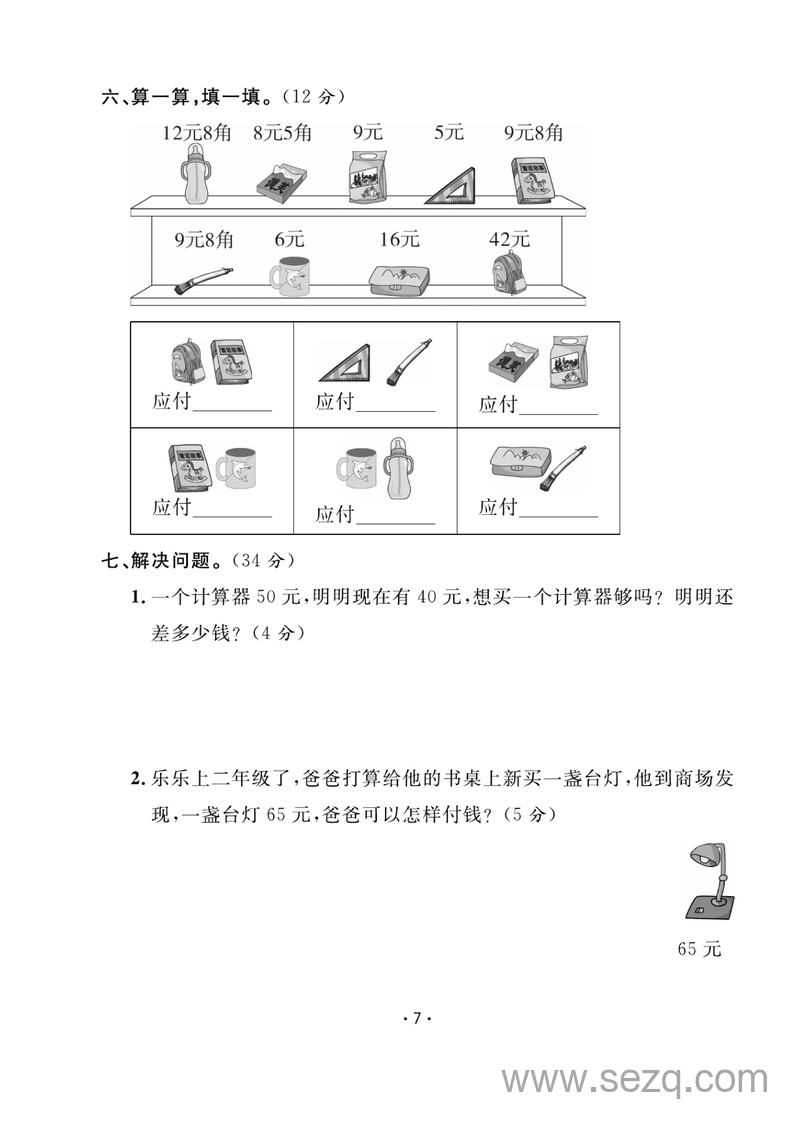 六、算一算，填一填。（12 分）

12元8角　8元5角　9元　5元　9元8角

9元8角　6元　16元　42元

| 应付________ | 应付________ | 应付________ |
|---|---|---|
| 应付________ | 应付________ | 应付________ |

七、解决问题。（34 分）

1. 一个计算器 50 元，明明现在有 40 元，想买一个计算器够吗？明明还差多少钱？（4 分）

2. 乐乐上二年级了，爸爸打算给他的书桌上新买一盏台灯，他到商场发现，一盏台灯 65 元，爸爸可以怎样付钱？（5 分）

65 元

· 7 ·

www.sezq.com