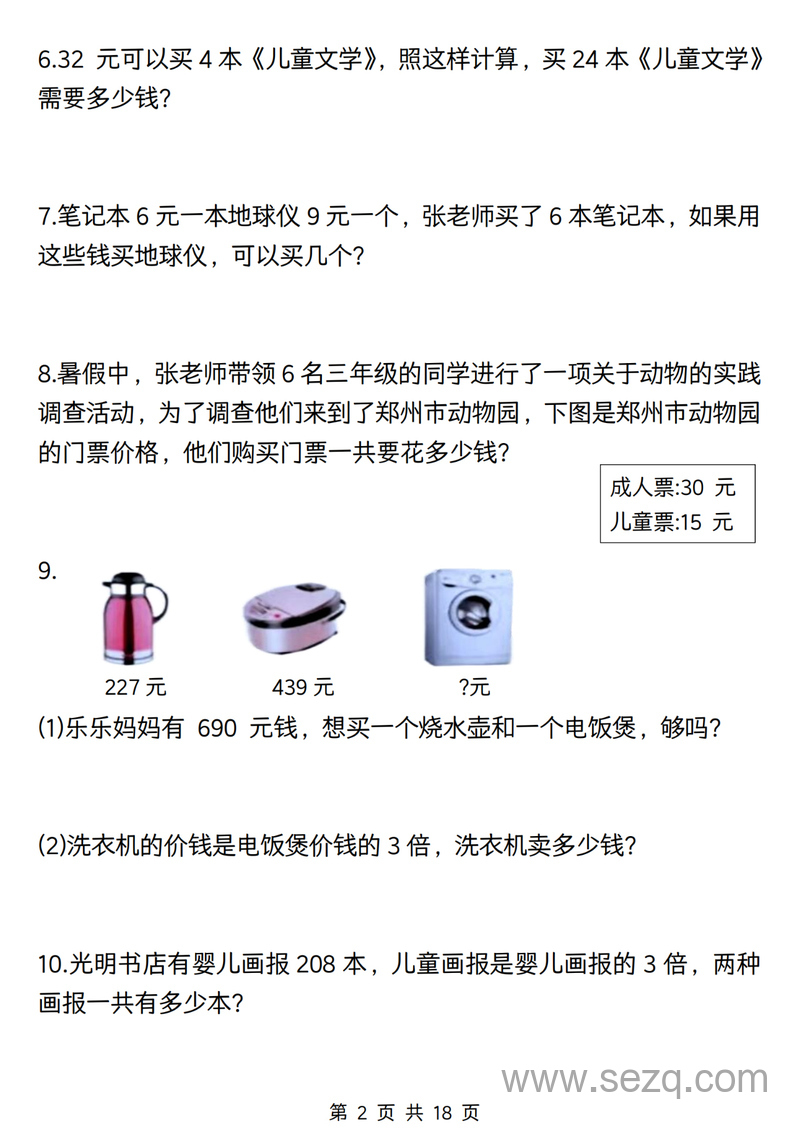 6.32 元可以买 4 本《儿童文学》，照这样计算，买 24 本《儿童文学》需要多少钱？

7.笔记本 6 元一本地球仪 9 元一个，张老师买了 6 本笔记本，如果用这些钱买地球仪，可以买几个？

8.暑假中，张老师带领 6 名三年级的同学进行了一项关于动物的实践调查活动，为了调查他们来到了郑州市动物园，下图是郑州市动物园的门票价格，他们购买门票一共要花多少钱？

成人票:30 元
儿童票:15 元

9.

227 元　　439 元　　?元

(1)乐乐妈妈有 690 元钱，想买一个烧水壶和一个电饭煲，够吗？

(2)洗衣机的价钱是电饭煲价钱的 3 倍，洗衣机卖多少钱？

10.光明书店有婴儿画报 208 本，儿童画报是婴儿画报的 3 倍，两种画报一共有多少本？

www.sezq.com

第 2 页 共 18 页