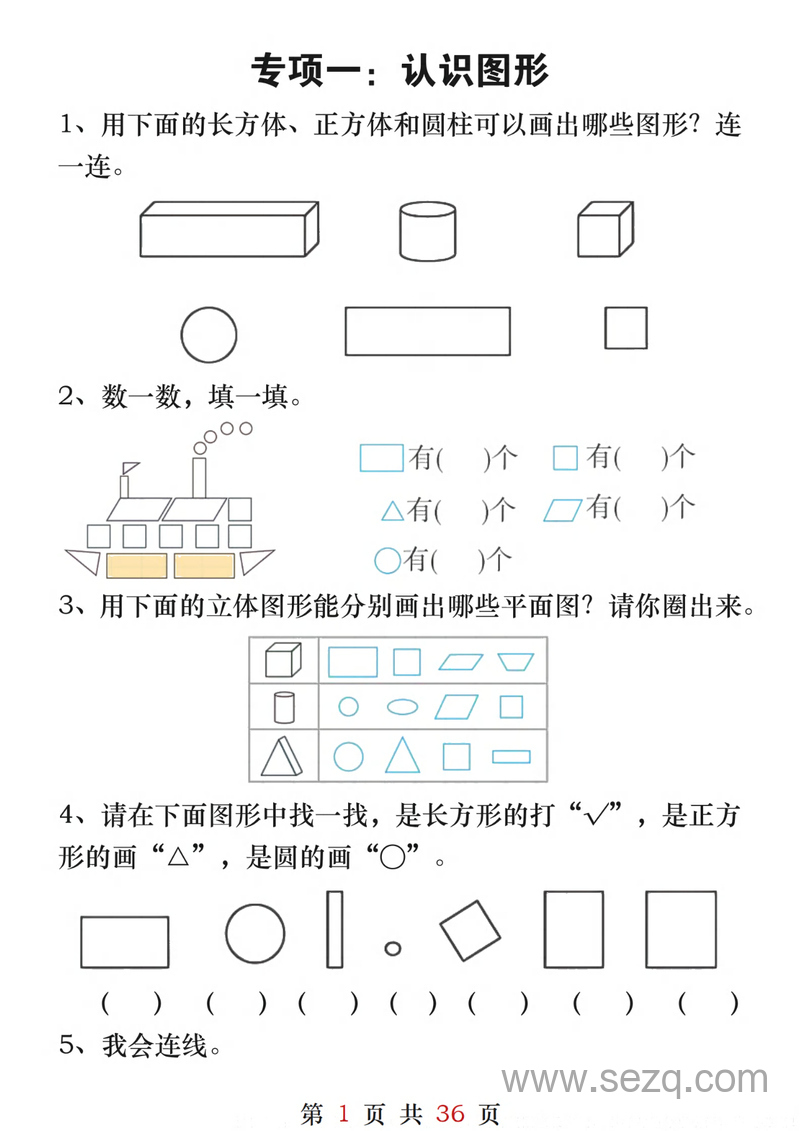 专项一：认识图形

1、用下面的长方体、正方体和圆柱可以画出哪些图形？连一连。

2、数一数，填一填。

有(　　)个　有(　　)个

有(　　)个　有(　　)个

有(　　)个

3、用下面的立体图形能分别画出哪些平面图？请你圈出来。

4、请在下面图形中找一找，是长方形的打“√”，是正方形的画“△”，是圆的画“○”。

(　　)　(　　)　(　　)　(　　)　(　　)　(　　)　(　　)

5、我会连线。

www.sezq.com

第 1 页 共 36 页